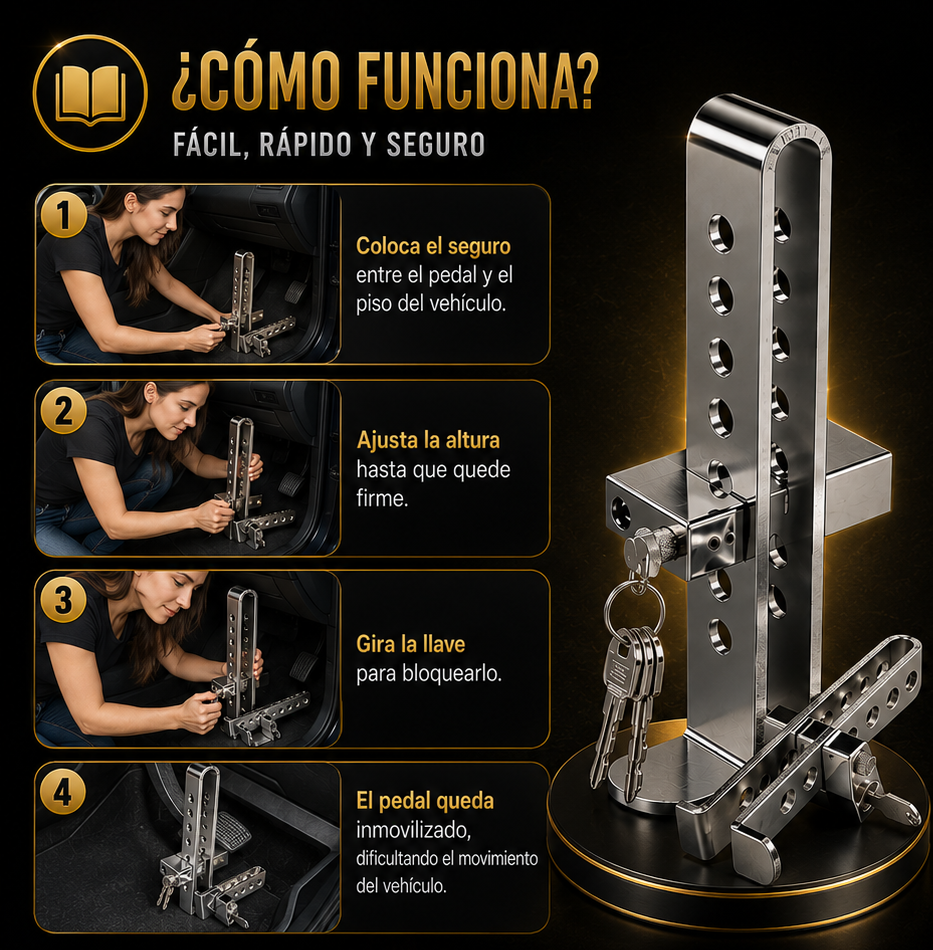 ¿CÓMO FUNCIONA?

FÁCIL, RÁPIDO Y SEGURO

1

Coloca el seguro entre el pedal y el piso del vehículo.

2

Ajusta la altura hasta que quede firme.

3

Gira la llave para bloquearlo.

4

El pedal queda inmovilizado, dificultando el movimiento del vehículo.